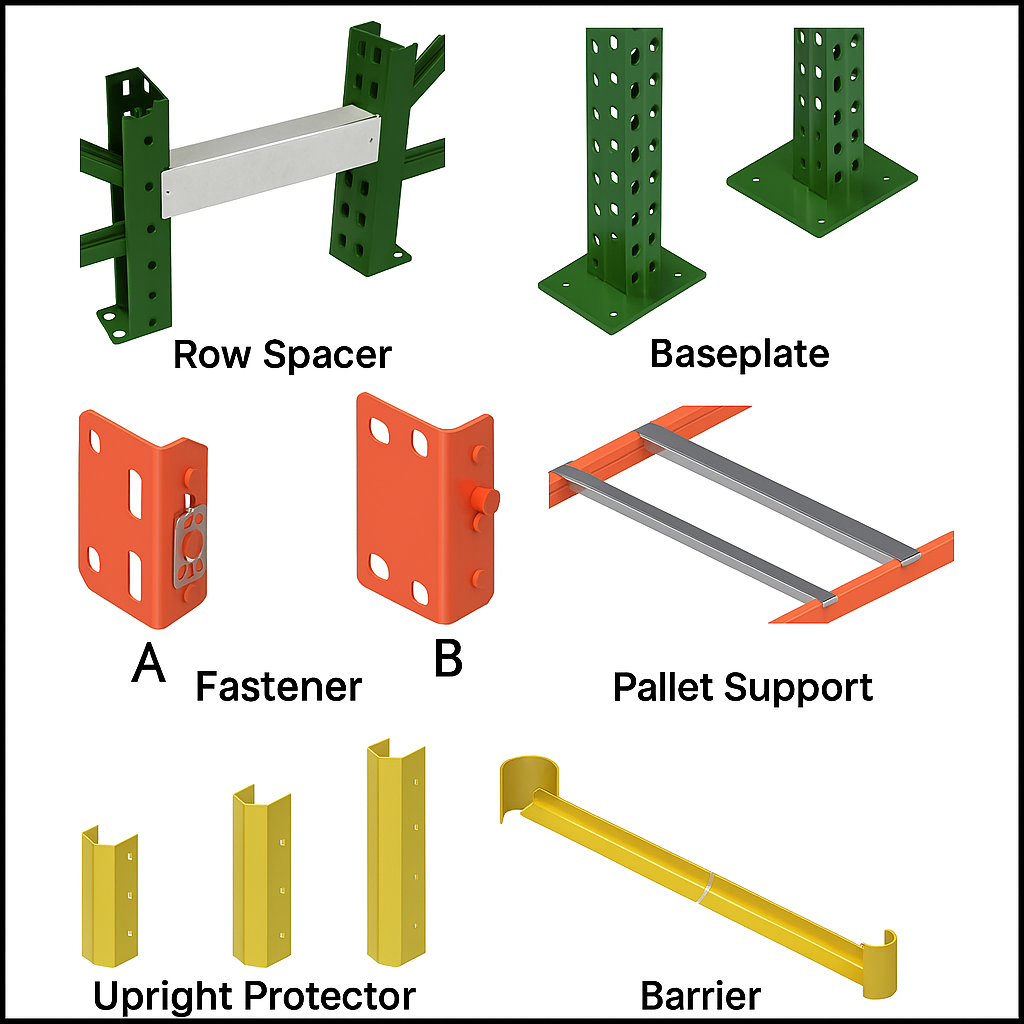 Row Spacer

Baseplate

A

Fastener

B

Pallet Support

Upright Protector

Barrier