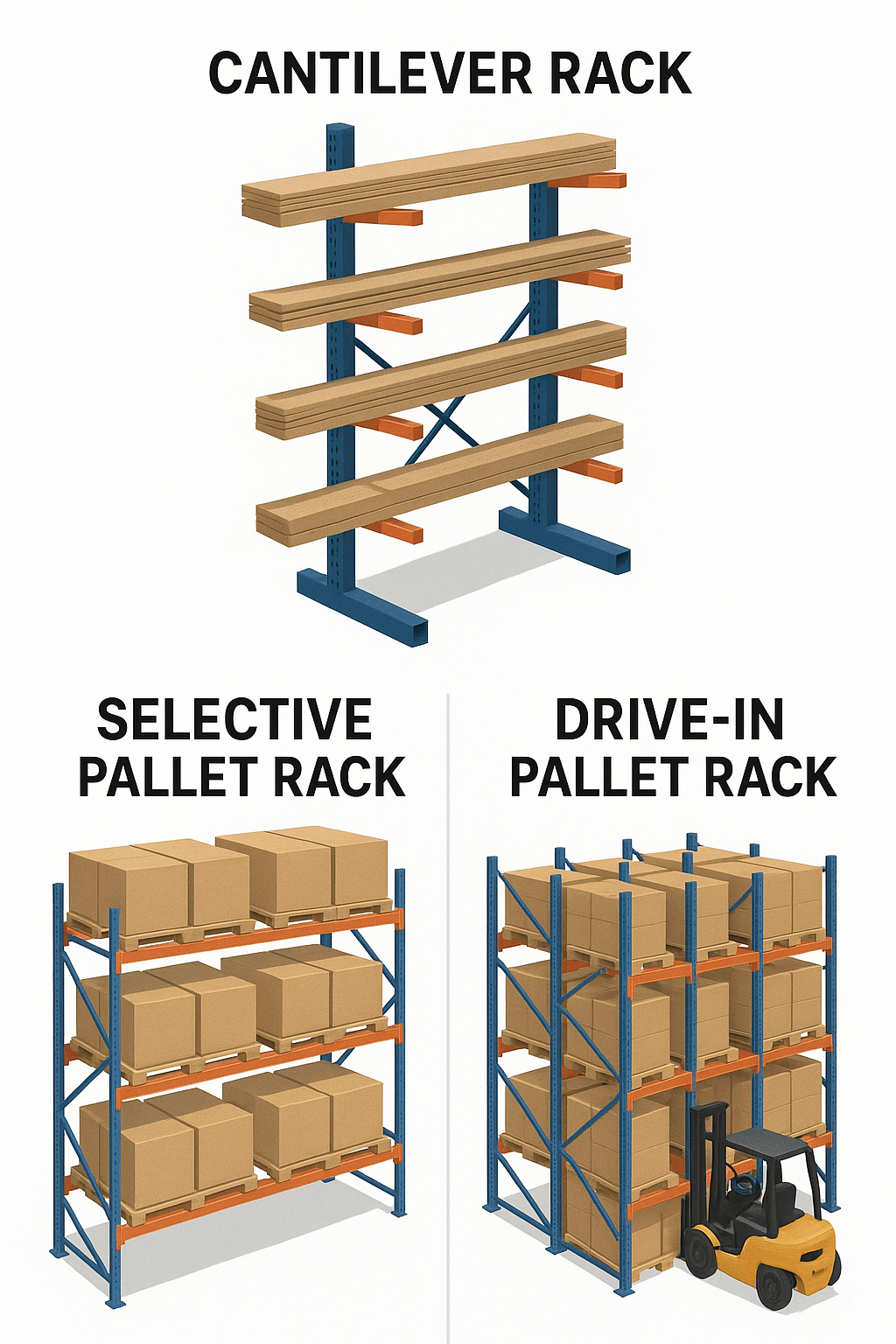 CANTILEVER RACK

SELECTIVE PALLET RACK

DRIVE-IN PALLET RACK